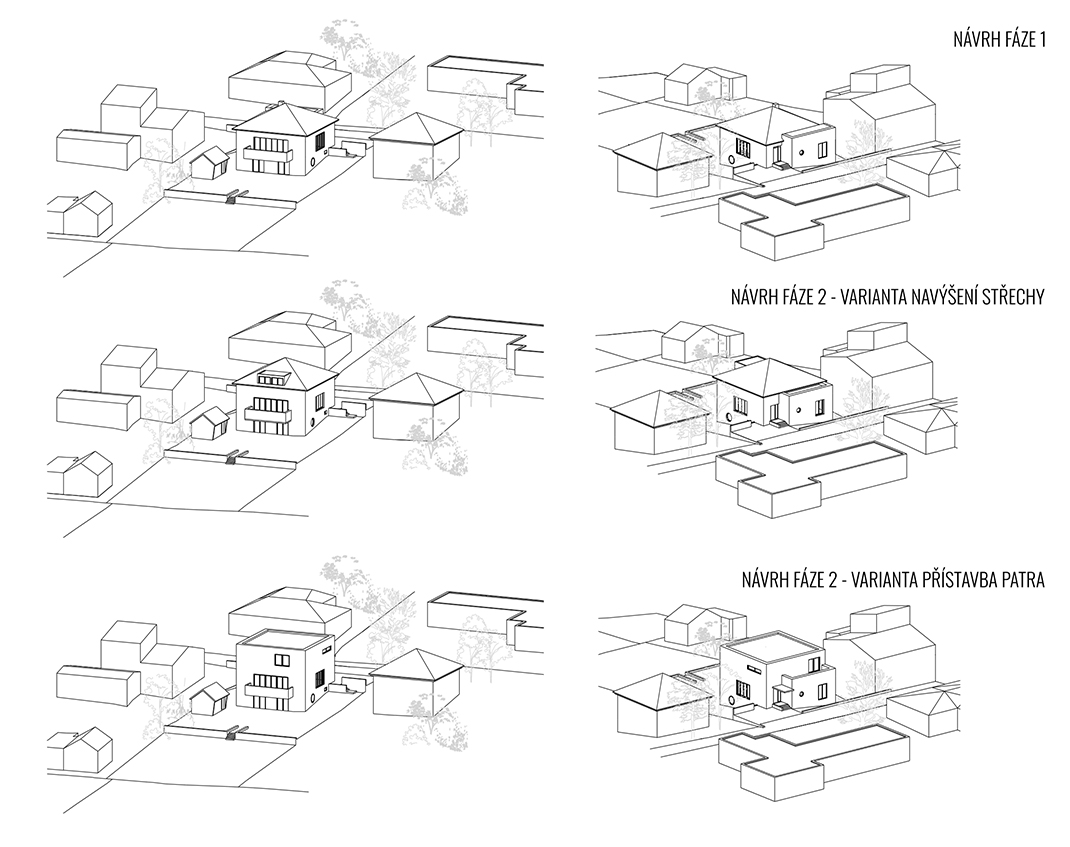 NÁVRH FÁZE 1

NÁVRH FÁZE 2 - VARIANTA NAVÝŠENÍ STŘECHY

NÁVRH FÁZE 2 - VARIANTA PŘÍSTAVBA PATRA